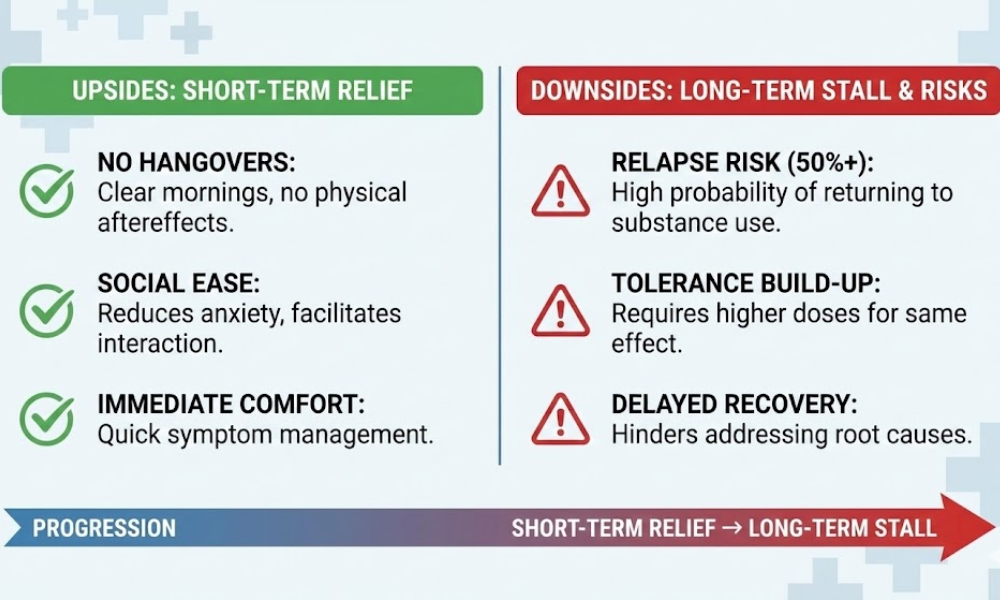 UPSIDES: SHORT-TERM RELIEF

NO HANGOVERS:
Clear mornings, no physical aftereffects.

SOCIAL EASE:
Reduces anxiety, facilitates interaction.

IMMEDIATE COMFORT:
Quick symptom management.

DOWNSIDES: LONG-TERM STALL & RISKS

RELAPSE RISK (50%+):
High probability of returning to substance use.

TOLERANCE BUILD-UP:
Requires higher doses for same effect.

DELAYED RECOVERY:
Hinders addressing root causes.

PROGRESSION

SHORT-TERM RELIEF → LONG-TERM STALL